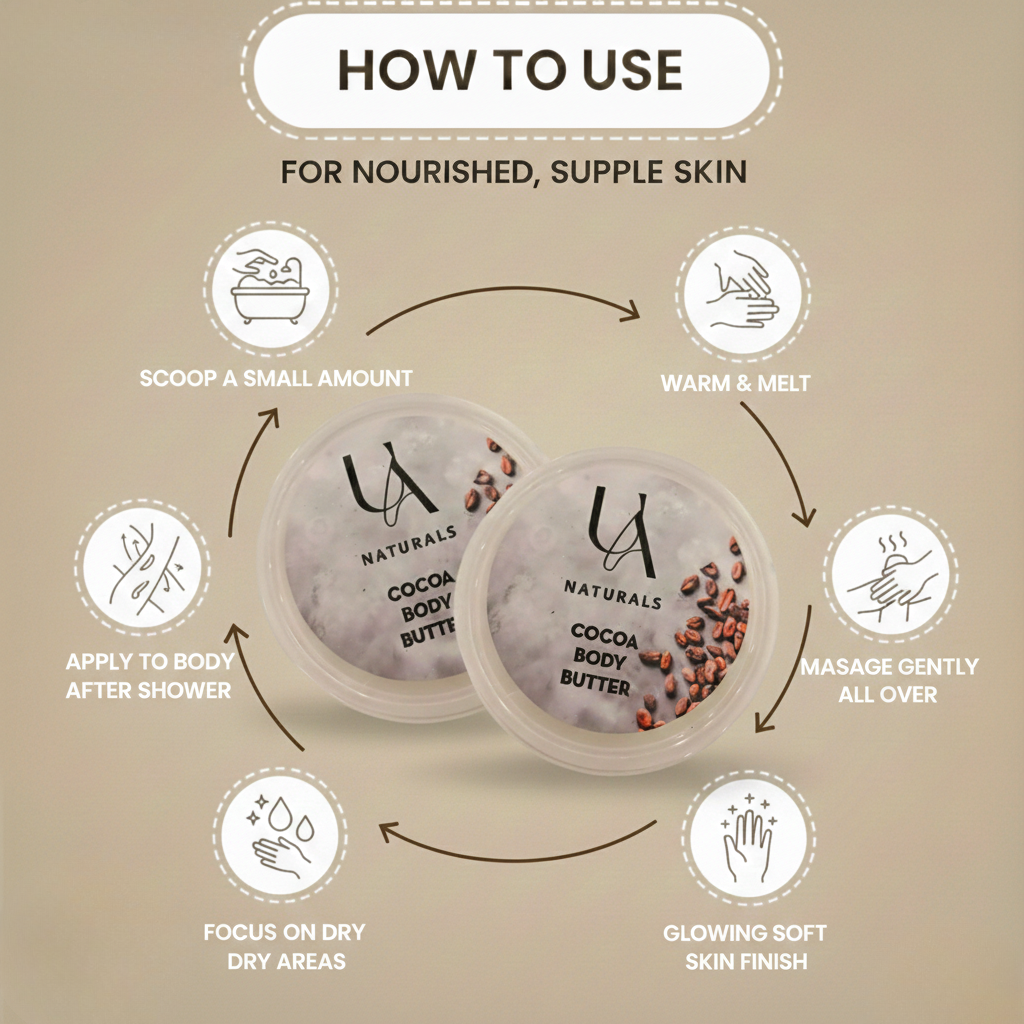 HOW TO USE

FOR NOURISHED, SUPPLE SKIN

SCOOP A SMALL AMOUNT

WARM & MELT

MASAGE GENTLY ALL OVER

GLOWING SOFT SKIN FINISH

FOCUS ON DRY DRY AREAS

APPLY TO BODY AFTER SHOWER

UA NATURALS

COCOA BODY BUTTER

UA NATURALS

COCOA BODY BUTTER